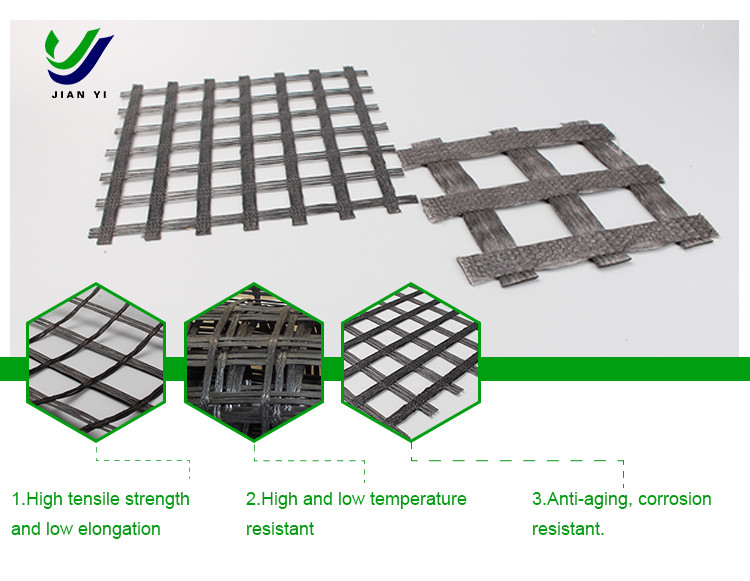 JIAN YI

1.High tensile strength and low elongation

2.High and low temperature resistant

3.Anti-aging, corrosion resistant.